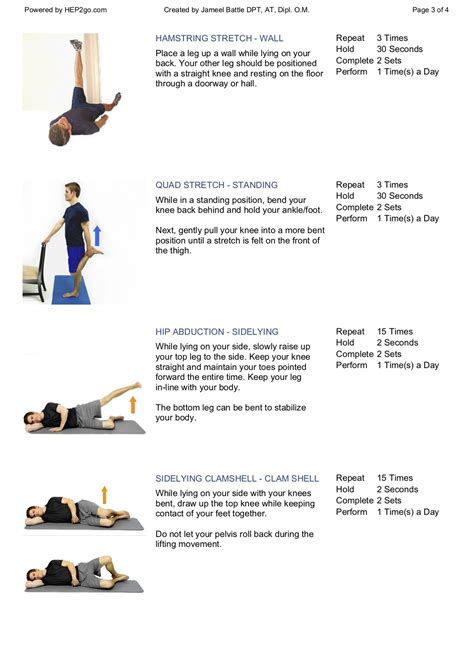 Powered by HEP2go.com Created by Jameel Battle DPT, AT, Dipl. O.M. Page 3 of 4

HAMSTRING STRETCH - WALL

Place a leg up a wall while lying on your back. Your other leg should be positioned with a straight knee and resting on the floor through a doorway or hall.

Repeat 3 Times
Hold 30 Seconds
Complete 2 Sets
Perform 1 Time(s) a Day

QUAD STRETCH - STANDING

While in a standing position, bend your knee back behind and hold your ankle/foot.

Next, gently pull your knee into a more bent position until a stretch is felt on the front of the thigh.

Repeat 3 Times
Hold 30 Seconds
Complete 2 Sets
Perform 1 Time(s) a Day

HIP ABDUCTION - SIDELYING

While lying on your side, slowly raise up your top leg to the side. Keep your knee straight and maintain your toes pointed forward the entire time. Keep your leg in-line with your body.

The bottom leg can be bent to stabilize your body.

Repeat 15 Times
Hold 2 Seconds
Complete 2 Sets
Perform 1 Time(s) a Day

SIDELYING CLAMSHELL - CLAM SHELL

While lying on your side with your knees bent, draw up the top knee while keeping contact of your feet together.

Do not let your pelvis roll back during the lifting movement.

Repeat 15 Times
Hold 2 Seconds
Complete 2 Sets
Perform 1 Time(s) a Day