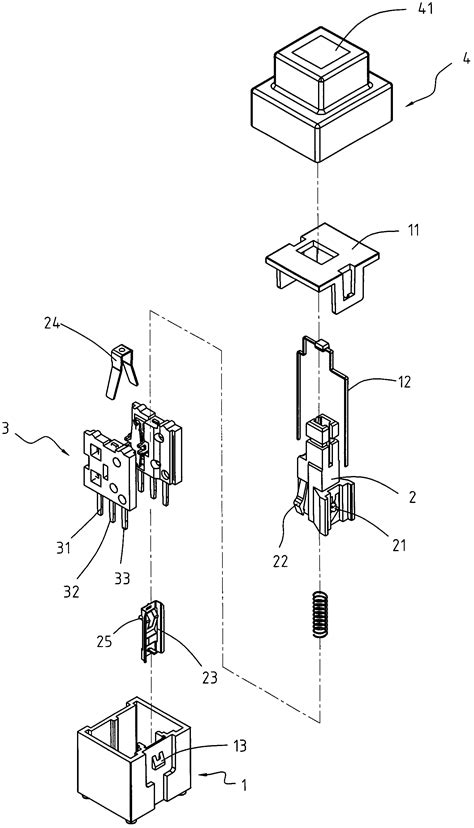 41
4
11
24
12
3
2
22
21
31
32
33
25
23
13
1