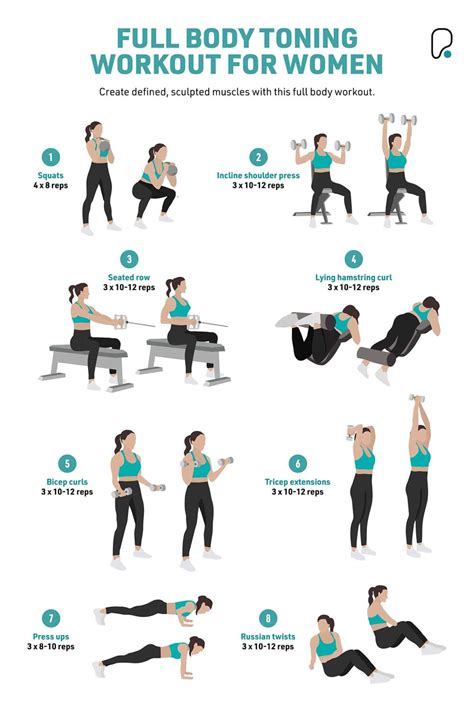 FULL BODY TONING WORKOUT FOR WOMEN

Create defined, sculpted muscles with this full body workout.

1
Squats
4 x 8 reps

2
Incline shoulder press
3 x 10-12 reps

3
Seated row
3 x 10-12 reps

4
Lying hamstring curl
3 x 10-12 reps

5
Bicep curls
3 x 10-12 reps

6
Tricep extensions
3 x 10-12 reps

7
Press ups
3 x 8-10 reps

8
Russian twists
3 x 10-12 reps