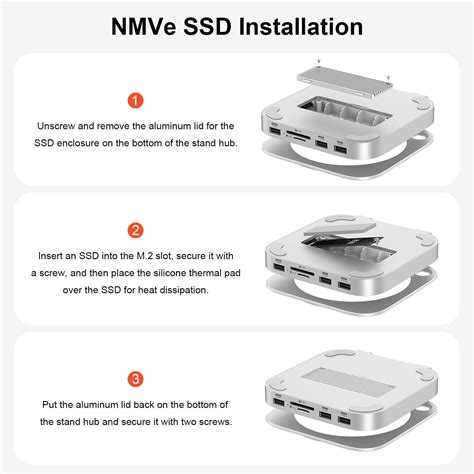 NMVe SSD Installation

1

Unscrew and remove the aluminum lid for the SSD enclosure on the bottom of the stand hub.

2

Insert an SSD into the M.2 slot, secure it with a screw, and then place the silicone thermal pad over the SSD for heat dissipation.

3

Put the aluminum lid back on the bottom of the stand hub and secure it with two screws.