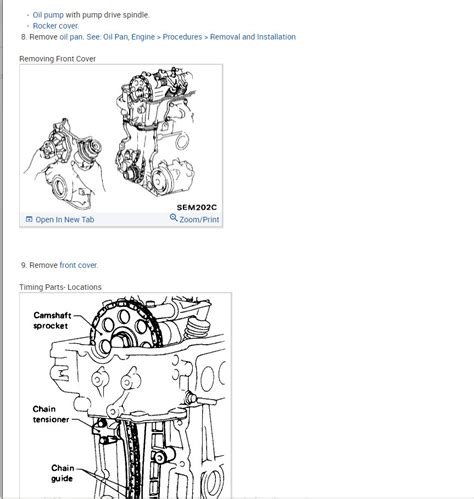 - Oil pump with pump drive spindle.
- Rocker cover.

8. Remove oil pan. See: Oil Pan, Engine > Procedures > Removal and Installation

Removing Front Cover

SEM202C

Open In New Tab

Zoom/Print

9. Remove front cover.

Timing Parts- Locations

Camshaft sprocket

Chain tensioner

Chain guide