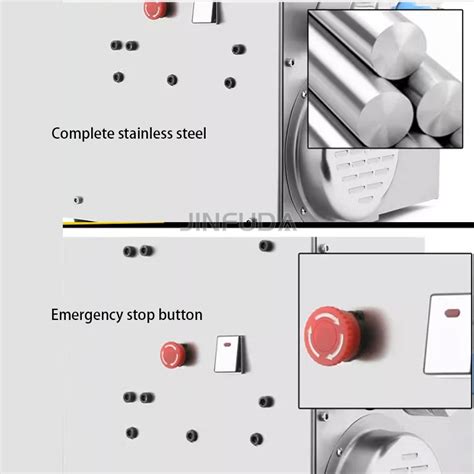 Complete stainless steel

JINFUDA

Emergency stop button