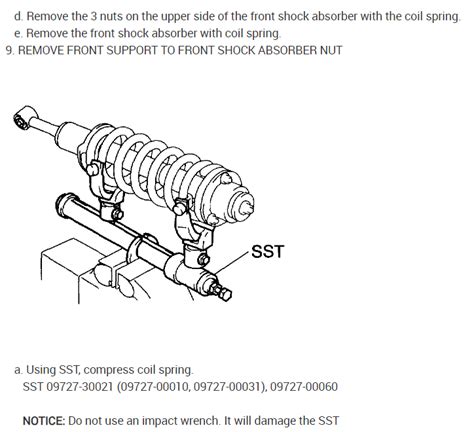 d. Remove the 3 nuts on the upper side of the front shock absorber with the coil spring.

e. Remove the front shock absorber with coil spring.

9. REMOVE FRONT SUPPORT TO FRONT SHOCK ABSORBER NUT

SST

a. Using SST, compress coil spring.
SST 09727-30021 (09727-00010, 09727-00031), 09727-00060

NOTICE: Do not use an impact wrench. It will damage the SST