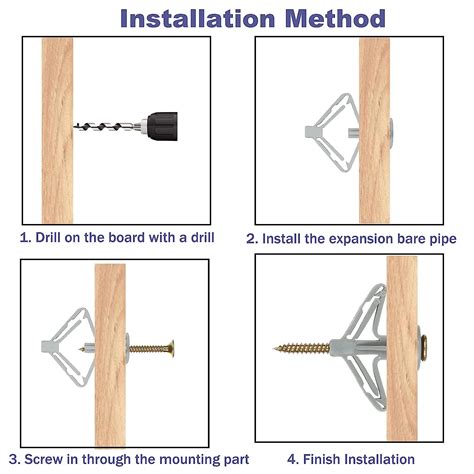 Installation Method

1. Drill on the board with a drill

2. Install the expansion bare pipe

3. Screw in through the mounting part

4. Finish Installation