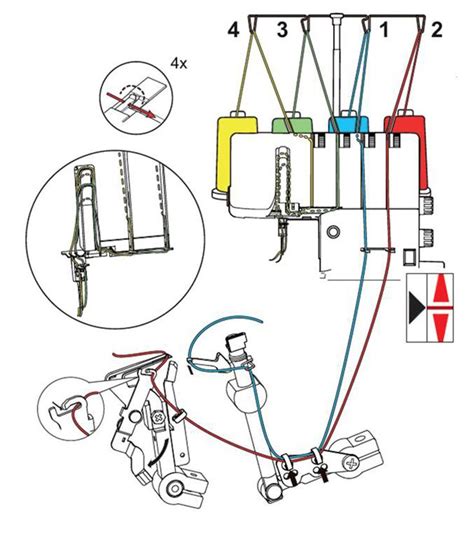 4 3 1 2

4x