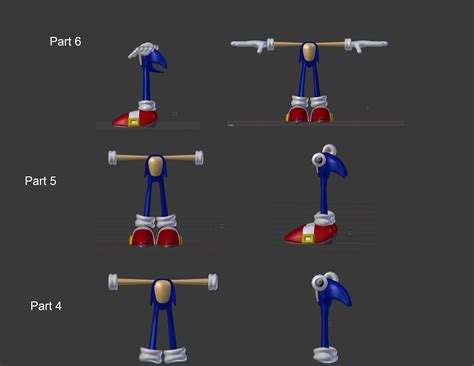 Part 6

Part 5

Part 4