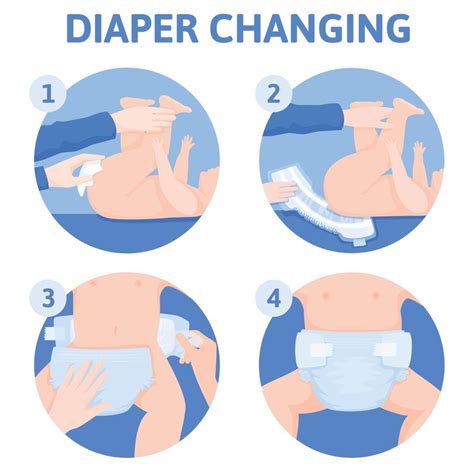 DIAPER CHANGING

1

2

3

4