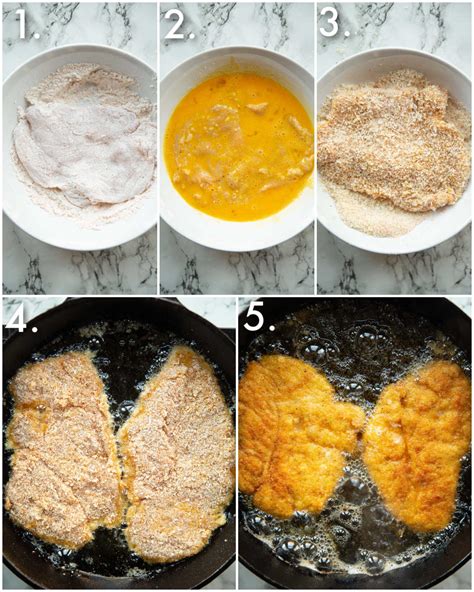 1.

2.

3.

4.

5.