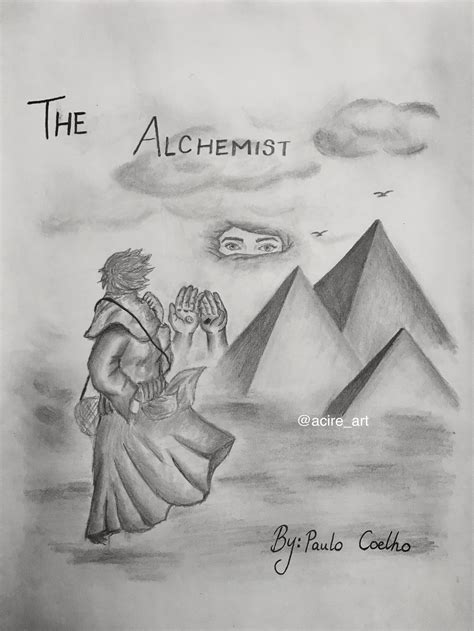 THE ALCHEMIST

@acire_art

By: Paulo Coelho