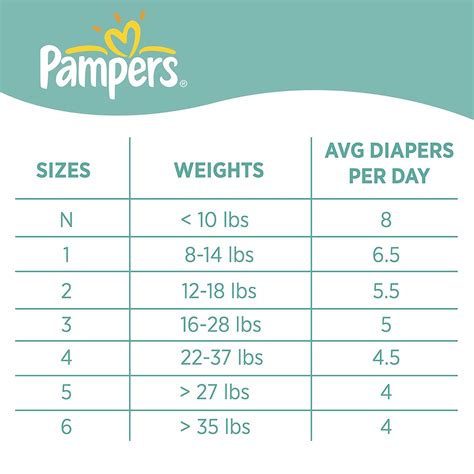 Pampers®

| SIZES | WEIGHTS | AVG DIAPERS PER DAY |
|---|---|---|
| N | < 10 lbs | 8 |
| 1 | 8-14 lbs | 6.5 |
| 2 | 12-18 lbs | 5.5 |
| 3 | 16-28 lbs | 5 |
| 4 | 22-37 lbs | 4.5 |
| 5 | > 27 lbs | 4 |
| 6 | > 35 lbs | 4 |