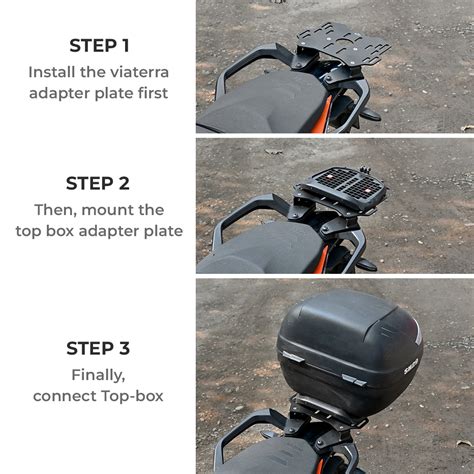 STEP 1
Install the viaterra adapter plate first

STEP 2
Then, mount the top box adapter plate

STEP 3
Finally, connect Top-box

SHAD