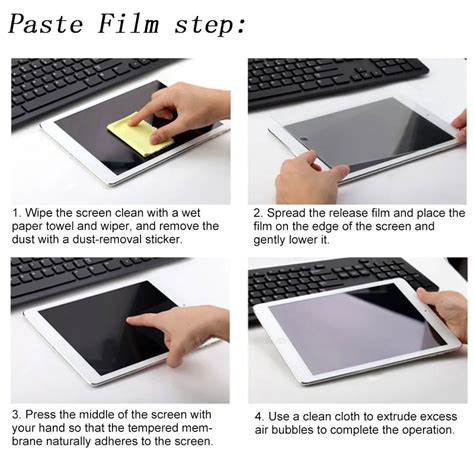 Paste Film step:

1. Wipe the screen clean with a wet paper towel and wiper, and remove the dust with a dust-removal sticker.

2. Spread the release film and place the film on the edge of the screen and gently lower it.

3. Press the middle of the screen with your hand so that the tempered membrane naturally adheres to the screen.

4. Use a clean cloth to extrude excess air bubbles to complete the operation.