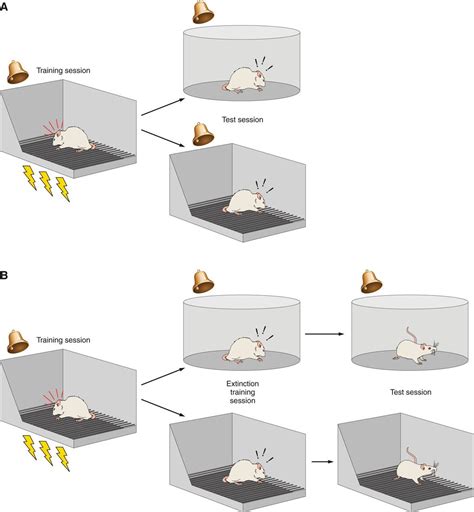 A

Training session

Test session

B

Training session

Extinction training session

Test session