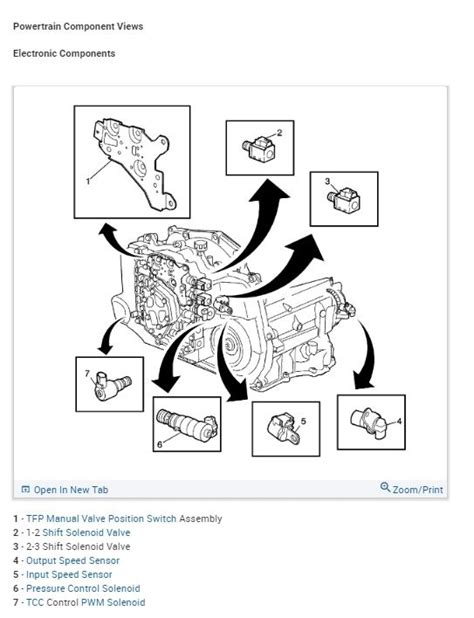 Powertrain Component Views

Electronic Components

1
2
3
7
6
5
4

Open In New Tab
Zoom/Print

1 - TFP Manual Valve Position Switch Assembly
2 - 1-2 Shift Solenoid Valve
3 - 2-3 Shift Solenoid Valve
4 - Output Speed Sensor
5 - Input Speed Sensor
6 - Pressure Control Solenoid
7 - TCC Control PWM Solenoid