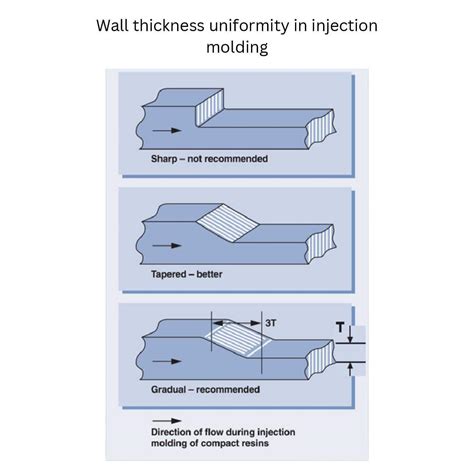 Wall thickness uniformity in injection molding

Sharp – not recommended

Tapered – better

3T

T

Gradual – recommended

Direction of flow during injection molding of compact resins