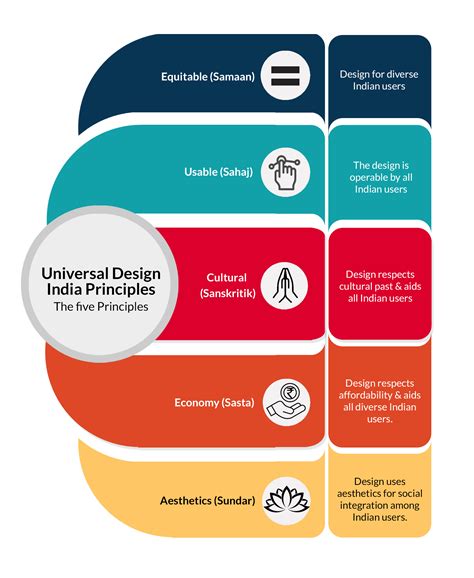 Universal Design India Principles
The five Principles

Equitable (Samaan)

Design for diverse Indian users

Usable (Sahaj)

The design is operable by all Indian users

Cultural (Sanskritik)

Design respects cultural past & aids all Indian users

Economy (Sasta)

₹

Design respects affordability & aids all diverse Indian users.

Aesthetics (Sundar)

Design uses aesthetics for social integration among Indian users.