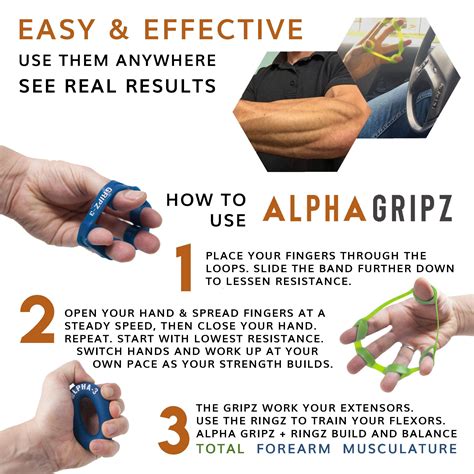 EASY & EFFECTIVE
USE THEM ANYWHERE
SEE REAL RESULTS

GRIPZ-3

HOW TO USE ALPHAGRIPZ

1 PLACE YOUR FINGERS THROUGH THE LOOPS. SLIDE THE BAND FURTHER DOWN TO LESSEN RESISTANCE.

2 OPEN YOUR HAND & SPREAD FINGERS AT A STEADY SPEED, THEN CLOSE YOUR HAND. REPEAT. START WITH LOWEST RESISTANCE. SWITCH HANDS AND WORK UP AT YOUR OWN PACE AS YOUR STRENGTH BUILDS.

ALPHA-3

3 THE GRIPZ WORK YOUR EXTENSORS. USE THE RINGZ TO TRAIN YOUR FLEXORS. ALPHA GRIPZ + RINGZ BUILD AND BALANCE TOTAL FOREARM MUSCULATURE