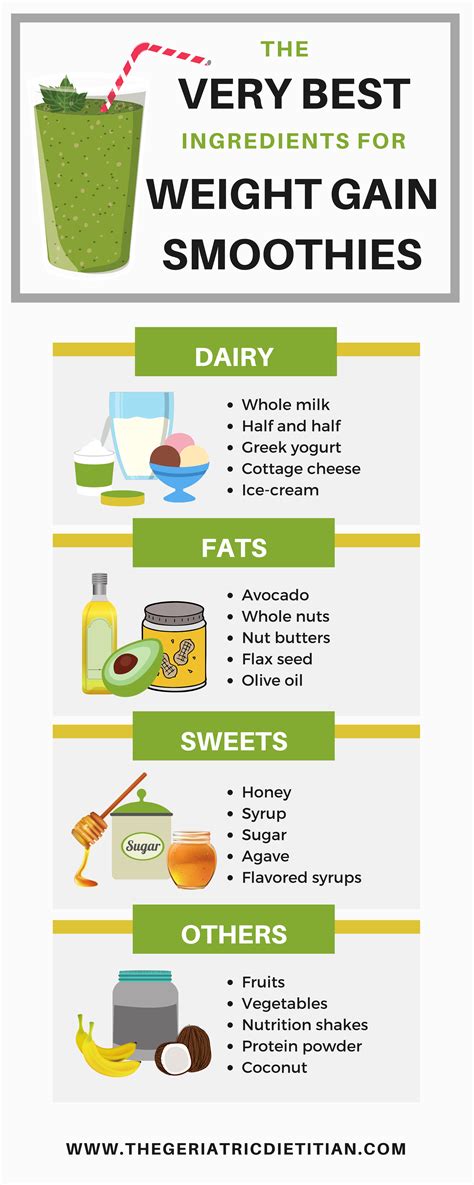 THE
VERY BEST
INGREDIENTS FOR
WEIGHT GAIN
SMOOTHIES

DAIRY

- Whole milk
- Half and half
- Greek yogurt
- Cottage cheese
- Ice-cream

FATS

- Avocado
- Whole nuts
- Nut butters
- Flax seed
- Olive oil

SWEETS

Sugar

- Honey
- Syrup
- Sugar
- Agave
- Flavored syrups

OTHERS

- Fruits
- Vegetables
- Nutrition shakes
- Protein powder
- Coconut

WWW.THEGERIATRICDIETITIAN.COM