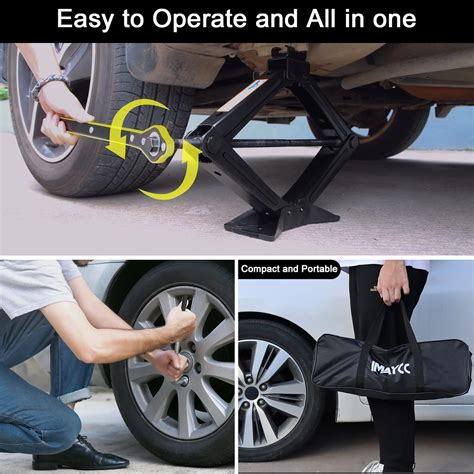 Easy to Operate and All in one

Compact and Portable

IMAYCC