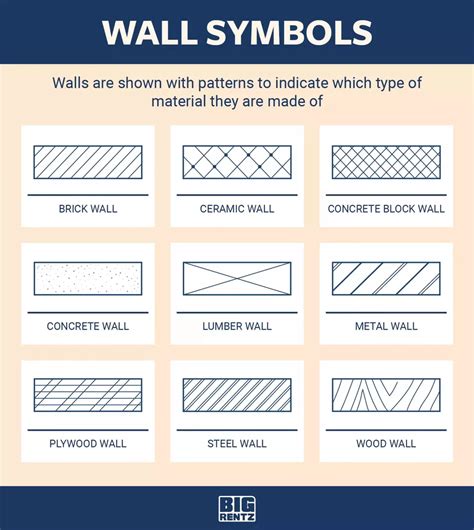 WALL SYMBOLS

Walls are shown with patterns to indicate which type of material they are made of

BRICK WALL

CERAMIC WALL

CONCRETE BLOCK WALL

CONCRETE WALL

LUMBER WALL

METAL WALL

PLYWOOD WALL

STEEL WALL

WOOD WALL

BIG RENTZ