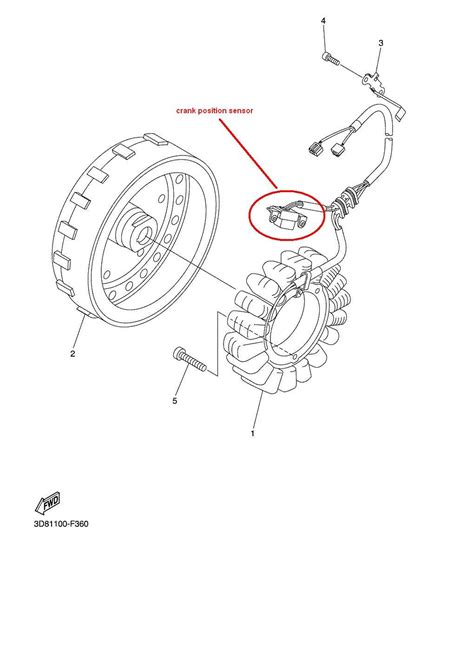 4

3

crank position sensor

2

5

1

FWD

3D81100-F360