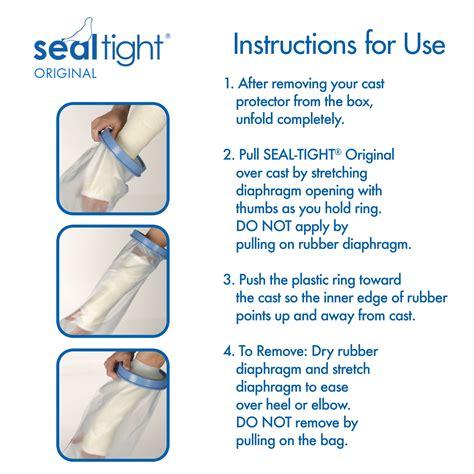 sealtight®
ORIGINAL

Instructions for Use

1. After removing your cast protector from the box, unfold completely.

2. Pull SEAL-TIGHT® Original over cast by stretching diaphragm opening with thumbs as you hold ring. DO NOT apply by pulling on rubber diaphragm.

3. Push the plastic ring toward the cast so the inner edge of rubber points up and away from cast.

4. To Remove: Dry rubber diaphragm and stretch diaphragm to ease over heel or elbow. DO NOT remove by pulling on the bag.