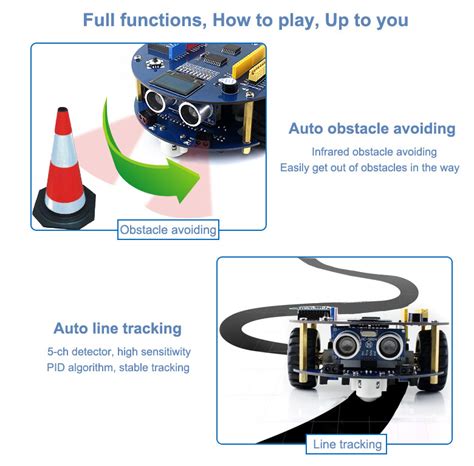 Full functions, How to play, Up to you

Obstacle avoiding

Auto obstacle avoiding

Infrared obstacle avoiding
Easily get out of obstacles in the way

Auto line tracking

5-ch detector, high sensitiwity
PID algorithm, stable tracking

Line tracking