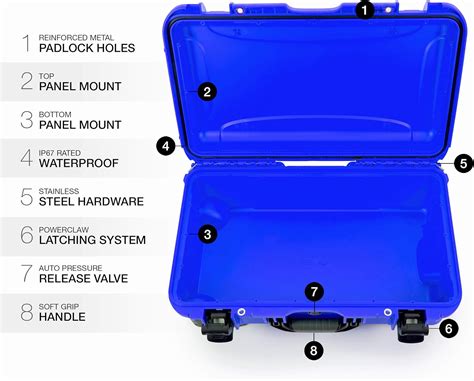 1 REINFORCED METAL
PADLOCK HOLES

2 TOP
PANEL MOUNT

3 BOTTOM
PANEL MOUNT

4 IP67 RATED
WATERPROOF

5 STAINLESS
STEEL HARDWARE

6 POWERCLAW
LATCHING SYSTEM

7 AUTO PRESSURE
RELEASE VALVE

8 SOFT GRIP
HANDLE

1
2
4
5
3
7
6
8