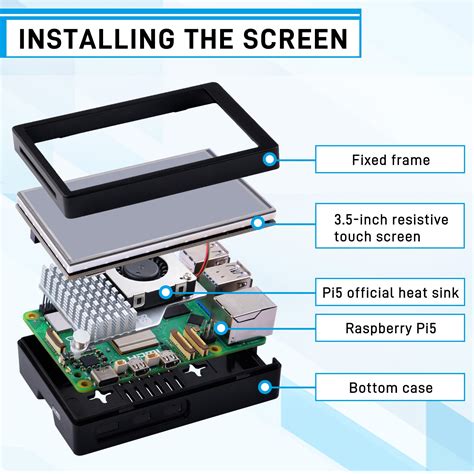 INSTALLING THE SCREEN

Fixed frame

3.5-inch resistive touch screen

Pi5 official heat sink

Raspberry Pi5

Bottom case