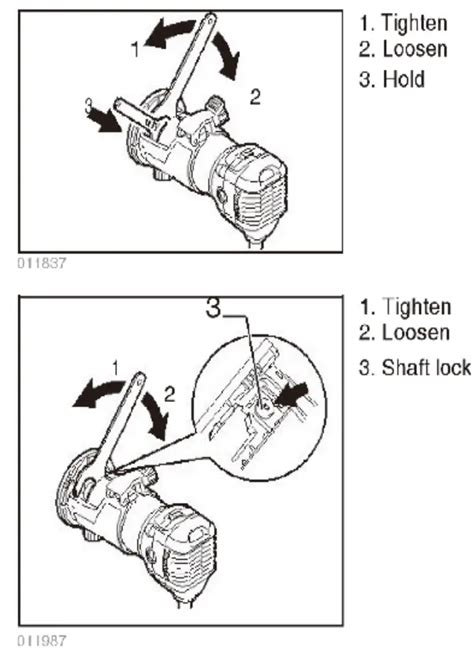 1
2
3

1. Tighten
2. Loosen
3. Hold

011837

3
1
2

1. Tighten
2. Loosen
3. Shaft lock

011987