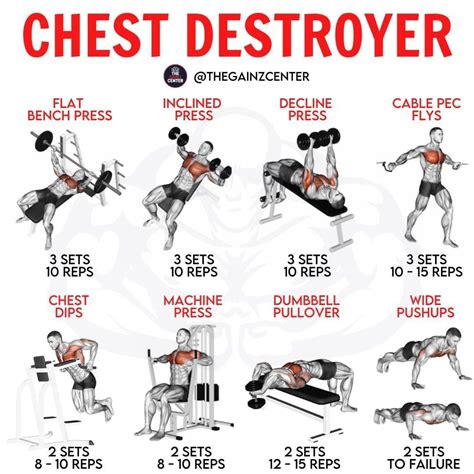 CHEST DESTROYER

THE GAINZ CENTER

@THEGAINZCENTER

FLAT BENCH PRESS

3 SETS
10 REPS

INCLINED PRESS

3 SETS
10 REPS

DECLINE PRESS

3 SETS
10 REPS

CABLE PEC FLYS

3 SETS
10 - 15 REPS

CHEST DIPS

2 SETS
8 - 10 REPS

MACHINE PRESS

2 SETS
8 - 10 REPS

DUMBBELL PULLOVER

2 SETS
12 - 15 REPS

WIDE PUSHUPS

2 SETS
TO FAILURE