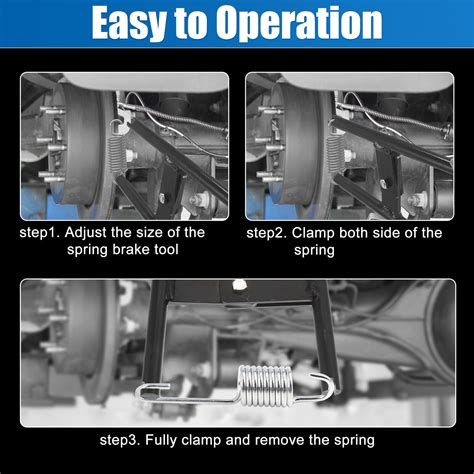 Easy to Operation

step1. Adjust the size of the spring brake tool

step2. Clamp both side of the spring

step3. Fully clamp and remove the spring