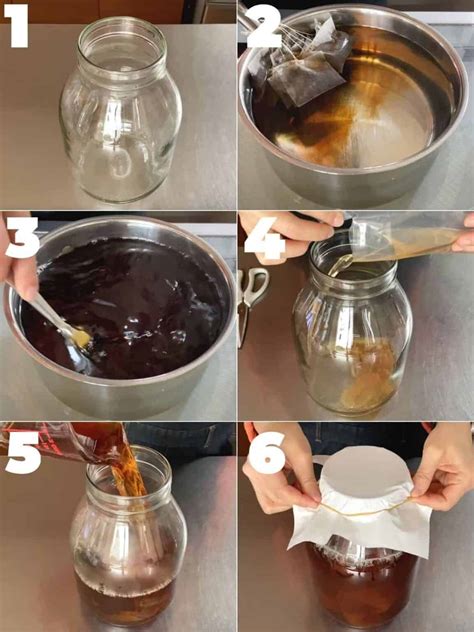 1
2
3
4
5
6