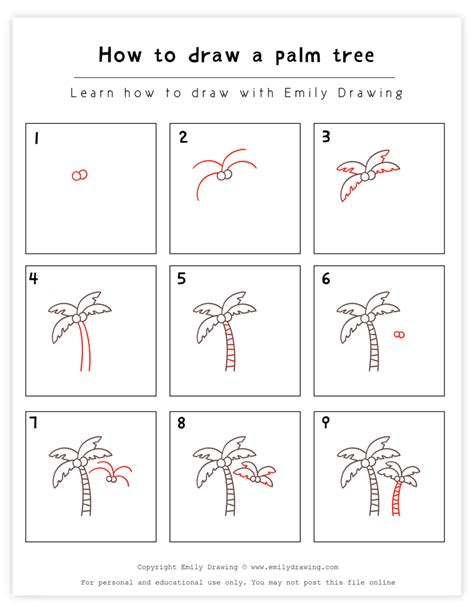 How to draw a palm tree

Learn how to draw with Emily Drawing

1

2

3

4

5

6

7

8

9

Copyright Emily Drawing © www.emilydrawing.com

For personal and educational use only. You may not post this file online