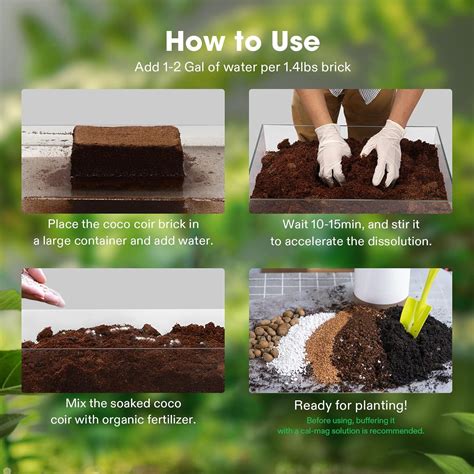 How to Use

Add 1-2 Gal of water per 1.4lbs brick

Place the coco coir brick in a large container and add water.

Wait 10-15min, and stir it to accelerate the dissolution.

Mix the soaked coco coir with organic fertilizer.

Ready for planting!

Before using, buffering it with a cal-mag solution is recommended.