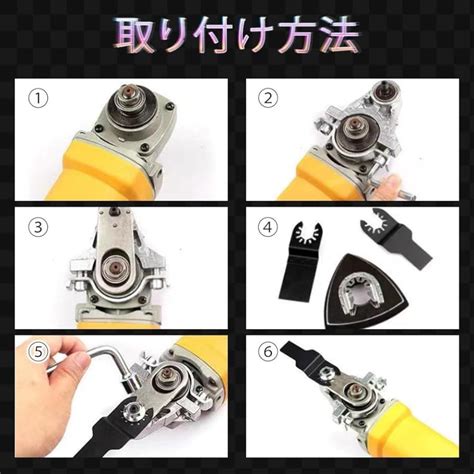 取り付け方法

①

②

③

④

⑤

⑥