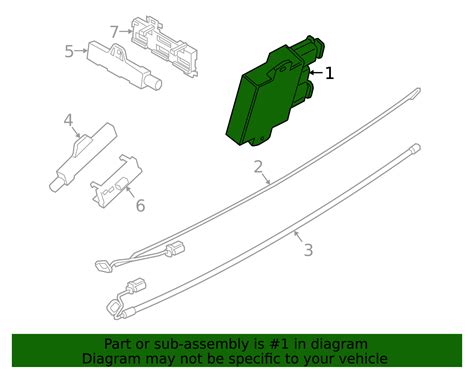 7
5
1
4
2
6
3
Part or sub-assembly is #1 in diagram
Diagram may not be specific to your vehicle