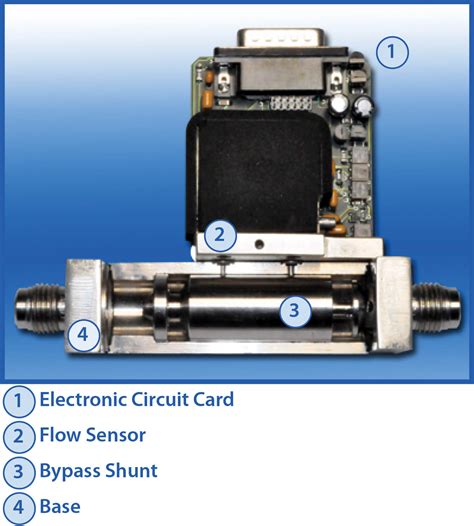 1

2

3

4

1 Electronic Circuit Card

2 Flow Sensor

3 Bypass Shunt

4 Base