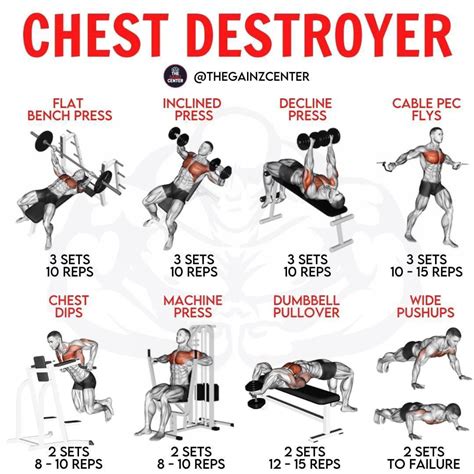 CHEST DESTROYER

THE GAINZ CENTER

@THEGAINZCENTER

FLAT BENCH PRESS

3 SETS
10 REPS

INCLINED PRESS

3 SETS
10 REPS

DECLINE PRESS

3 SETS
10 REPS

CABLE PEC FLYS

3 SETS
10 - 15 REPS

CHEST DIPS

2 SETS
8 - 10 REPS

MACHINE PRESS

2 SETS
8 - 10 REPS

DUMBBELL PULLOVER

2 SETS
12 - 15 REPS

WIDE PUSHUPS

2 SETS
TO FAILURE