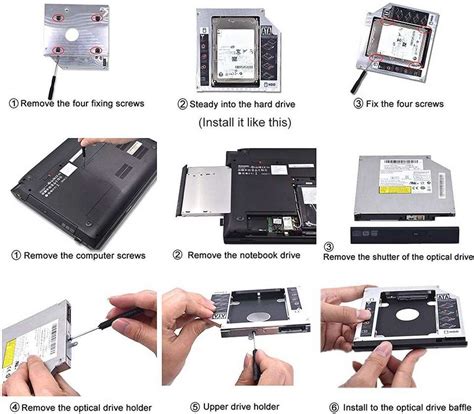 ① Remove the four fixing screws

② Steady into the hard drive

③ Fix the four screws

(Install it like this)

① Remove the computer screws

② Remove the notebook drive

③ Remove the shutter of the optical drive

④ Remove the optical drive holder

⑤ Upper drive holder

⑥ Install to the optical drive baffle