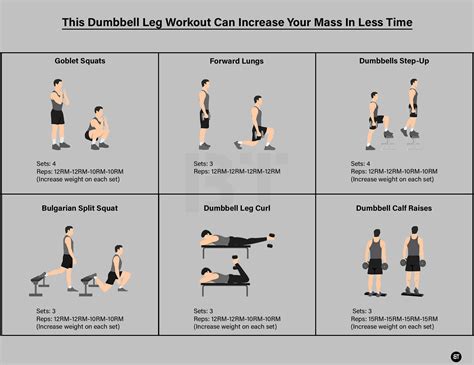 This Dumbbell Leg Workout Can Increase Your Mass In Less Time

Goblet Squats

Sets: 4
Reps: 12RM-12RM-10RM-10RM
(Increase weight on each set)

Forward Lungs

Sets: 3
Reps: 12RM-12RM-12RM-12RM

Dumbbells Step-Up

Sets: 4
Reps: 12RM-12RM-10RM-10RM
(Increase weight on each set)

Bulgarian Split Squat

Sets: 3
Reps: 12RM-12RM-10RM-10RM
(Increase weight on each set)

Dumbbell Leg Curl

Sets: 3
Reps: 12RM-12RM-10RM-10RM
(Increase weight on each set)

Dumbbell Calf Raises

Sets: 3
Reps: 15RM-15RM-15RM-15RM
(Increase weight on each set)

BT