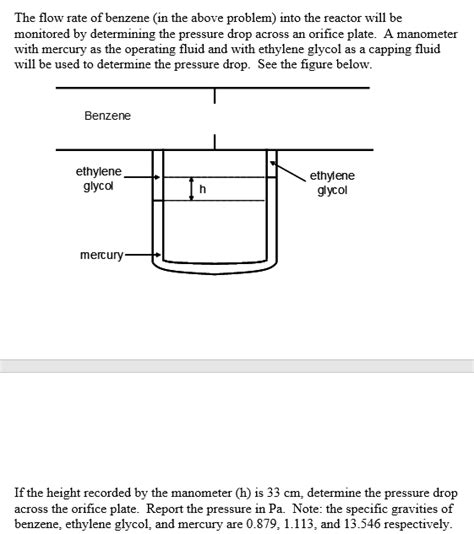 The flow rate of benzene (in the above problem) into the reactor will be monitored by determining the pressure drop across an orifice plate. A manometer with mercury as the operating fluid and with ethylene glycol as a capping fluid will be used to determine the pressure drop. See the figure below.

Benzene

ethylene glycol

h

ethylene glycol

mercury

If the height recorded by the manometer (h) is 33 cm, determine the pressure drop across the orifice plate. Report the pressure in Pa. Note: the specific gravities of benzene, ethylene glycol, and mercury are 0.879, 1.113, and 13.546 respectively.