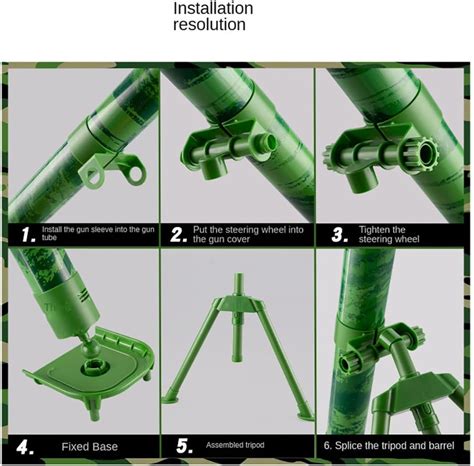 Installation resolution

1. Install the gun sleeve into the gun tube

2. Put the steering wheel into the gun cover

3. Tighten the steering wheel

4. Fixed Base

5. Assembled tripod

6. Splice the tripod and barrel