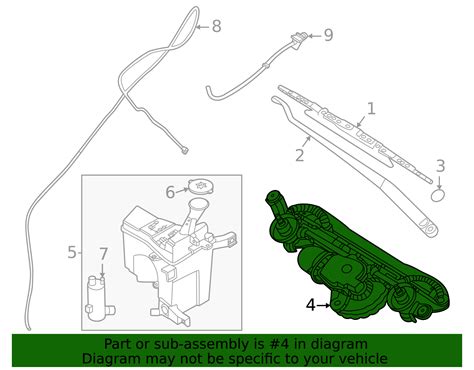 8
9
1
2
3
6
5
7
4

Part or sub-assembly is #4 in diagram
Diagram may not be specific to your vehicle