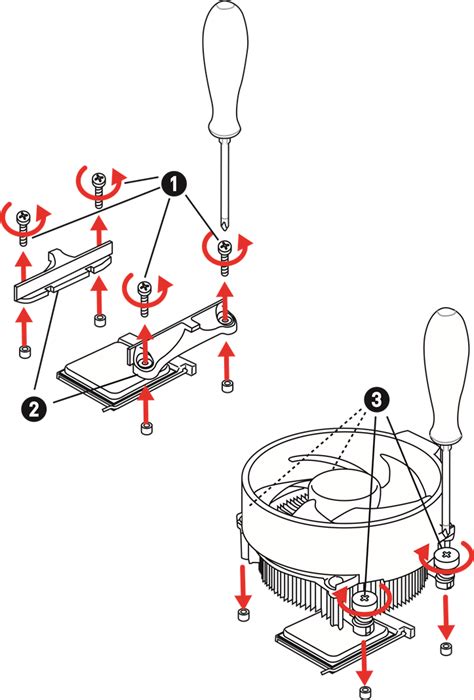 1
2
3