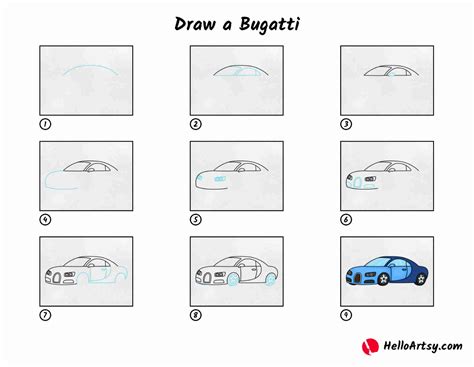 Draw a Bugatti

1

2

3

4

5

6

7

8

9

HelloArtsy.com