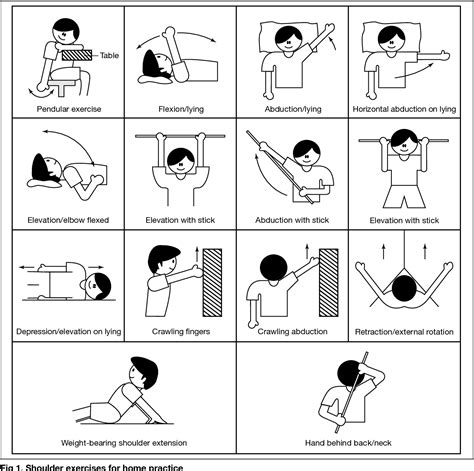 Table

Pendular exercise

Flexion/lying

Abduction/lying

Horizontal abduction on lying

Elevation/elbow flexed

Elevation with stick

Abduction with stick

Elevation with stick

Depression/elevation on lying

Crawling fingers

Crawling abduction

Retraction/external rotation

Weight-bearing shoulder extension

Hand behind back/neck

Fig 1. Shoulder exercises for home practice