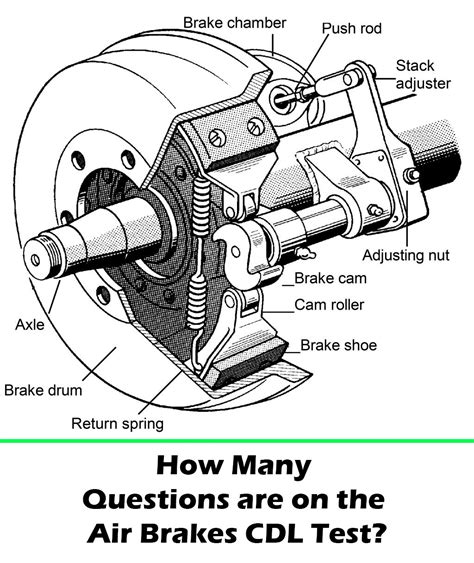 Brake chamber
Push rod
Stack adjuster
Adjusting nut
Brake cam
Cam roller
Brake shoe
Axle
Brake drum
Return spring

How Many Questions are on the Air Brakes CDL Test?