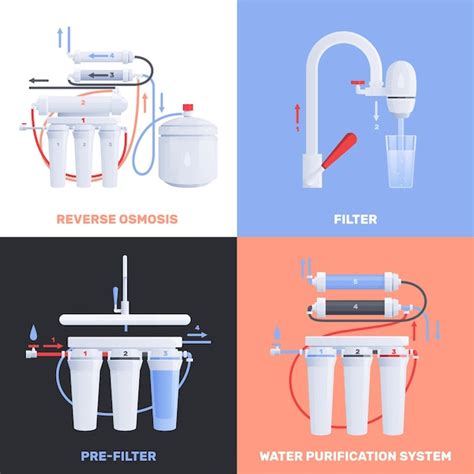 4
3
2
1
1
2
3

REVERSE OSMOSIS

1
2

FILTER

1
4
1
2
3

PRE-FILTER

5
4
1
2
3

WATER PURIFICATION SYSTEM