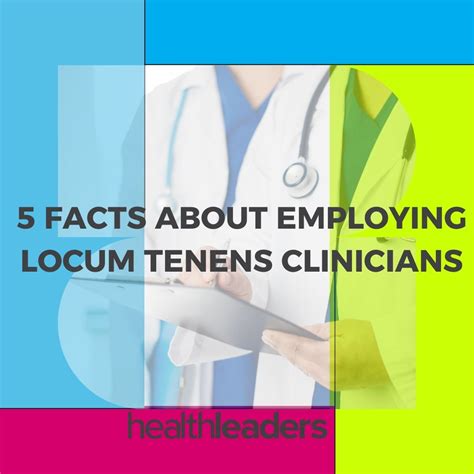 5 FACTS ABOUT EMPLOYING LOCUM TENENS CLINICIANS

healthleaders